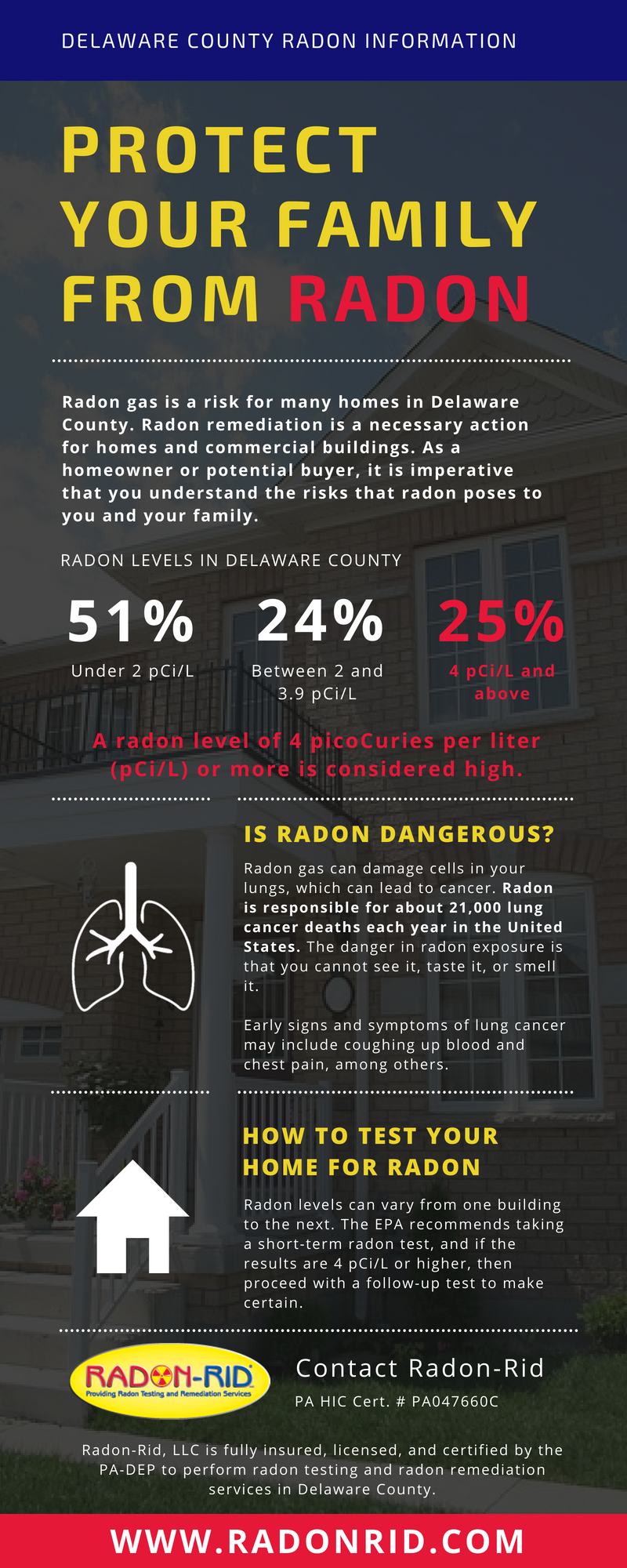 DELAWARE COUNTY RADON INFORMATION

PROTECT YOUR FAMILY FROM RADON

Radon gas is a risk for many homes in Delaware County. Radon remediation is a necessary action for homes and commercial buildings. As a homeowner or potential buyer, it is imperative that you understand the risks that radon poses to you and your family.

RADON LEVELS IN DELAWARE COUNTY

51%
Under 2 pCi/L

24%
Between 2 and 3.9 pCi/L

25%
4 pCi/L and above

A radon level of 4 picoCuries per liter (pCi/L) or more is considered high.

IS RADON DANGEROUS?

Radon gas can damage cells in your lungs, which can lead to cancer. Radon is responsible for about 21,000 lung cancer deaths each year in the United States. The danger in radon exposure is that you cannot see it, taste it, or smell it.

Early signs and symptoms of lung cancer may include coughing up blood and chest pain, among others.

HOW TO TEST YOUR HOME FOR RADON

Radon levels can vary from one building to the next. The EPA recommends taking a short-term radon test, and if the results are 4 pCi/L or higher, then proceed with a follow-up test to make certain.

RADON-RID
Providing Radon Testing and Remediation Services

Contact Radon-Rid
PA HIC Cert. # PA047660C

Radon-Rid, LLC is fully insured, licensed, and certified by the PA-DEP to perform radon testing and radon remediation services in Delaware County.

WWW.RADONRID.COM